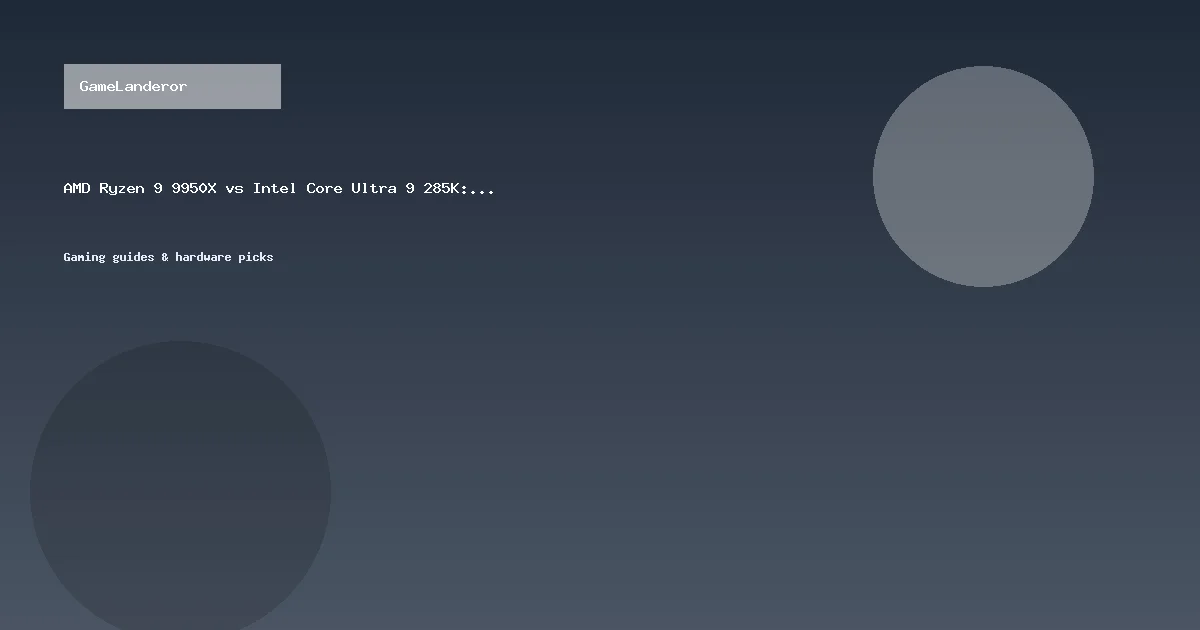 GameLanderor

AMD Ryzen 9 9950X vs Intel Core Ultra 9 285K:...

Gaming guides & hardware picks